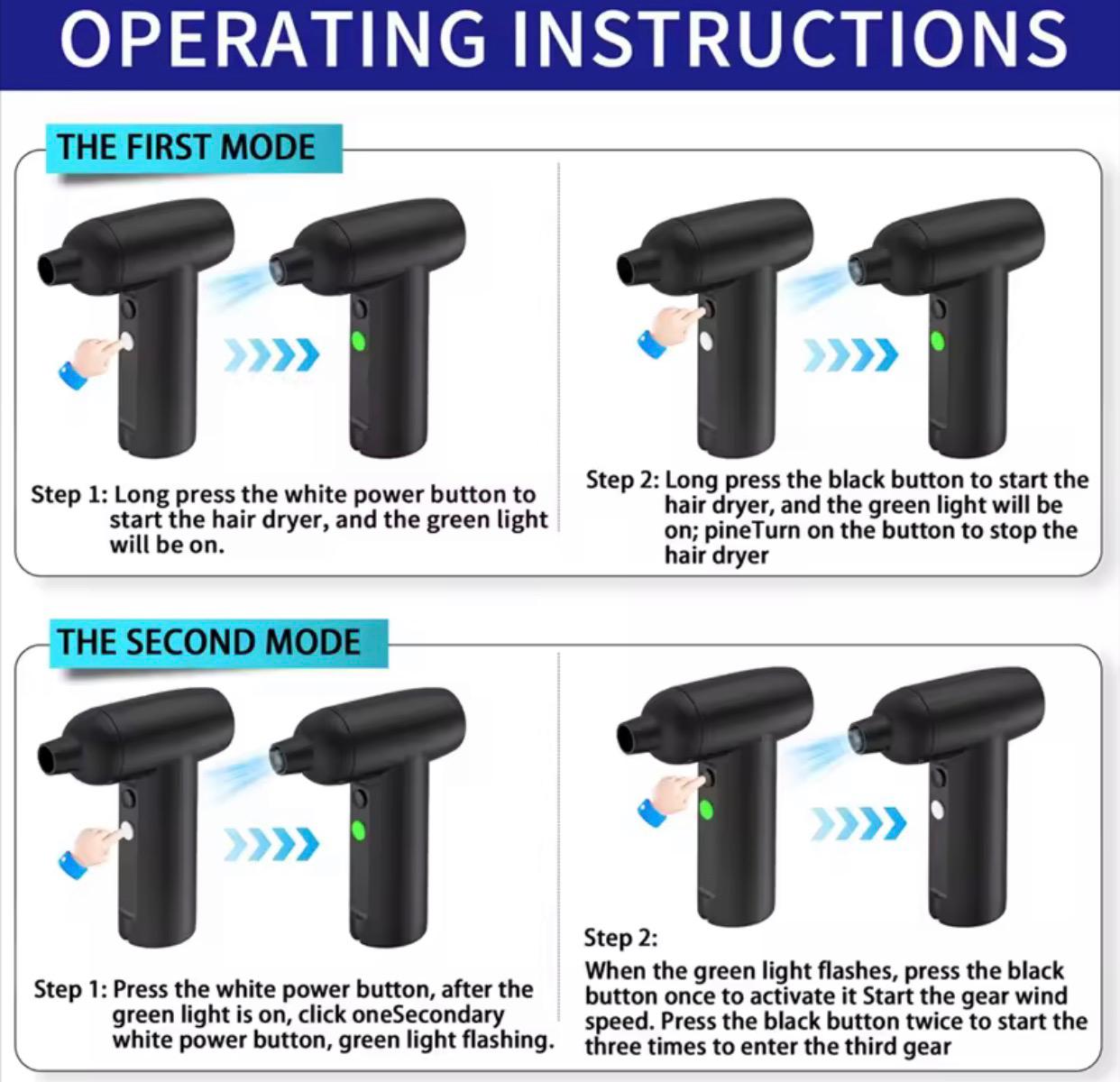 OPERATING INSTRUCTIONS

THE FIRST MODE

Step 1: Long press the white power button to start the hair dryer, and the green light will be on.

Step 2: Long press the black button to start the hair dryer, and the green light will be on; pineTurn on the button to stop the hair dryer

THE SECOND MODE

Step 1: Press the white power button, after the green light is on, click oneSecondary white power button, green light flashing.

Step 2:
When the green light flashes, press the black button once to activate it Start the gear wind speed. Press the black button twice to start the three times to enter the third gear